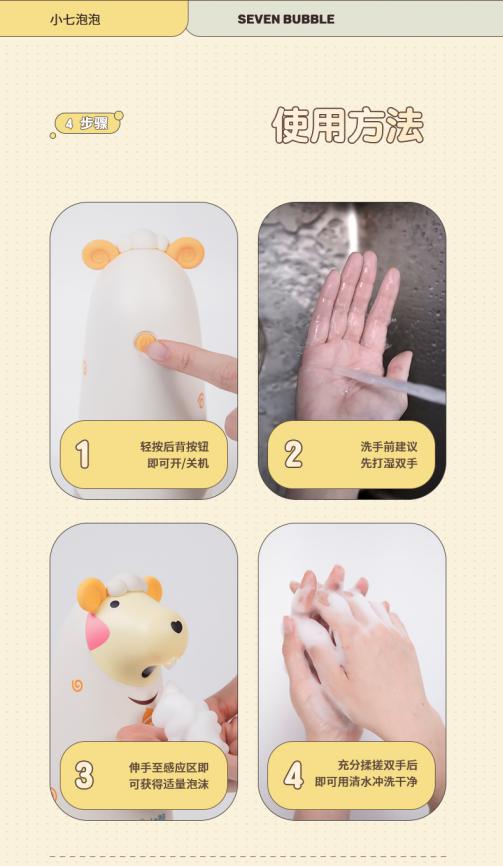 小七泡泡

SEVEN BUBBLE

4 步骤

使用方法

1 轻按后背按钮 即可开/关机

2 洗手前建议 先打湿双手

3 伸手至感应区即 可获得适量泡沫

4 充分揉搓双手后 即可用清水冲洗干净